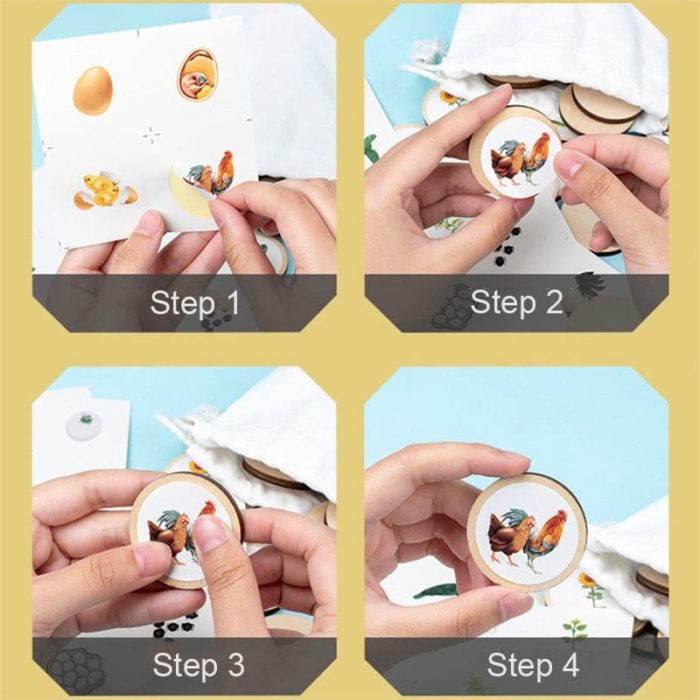 Step 1

Step 2

Step 3

Step 4